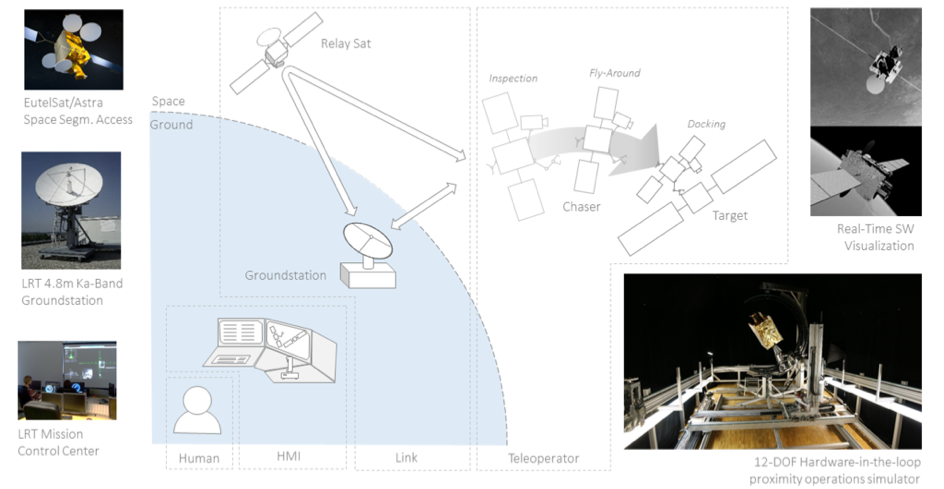 EutelSat/Astra Space Segm. Access

LRT 4.8m Ka-Band Groundstation

LRT Mission Control Center

Space

Ground

Relay Sat

Groundstation

Human

HMI

Link

Inspection

Fly-Around

Docking

Chaser

Target

Teleoperator

Real-Time SW Visualization

12-DOF Hardware-in-the-loop proximity operations simulator