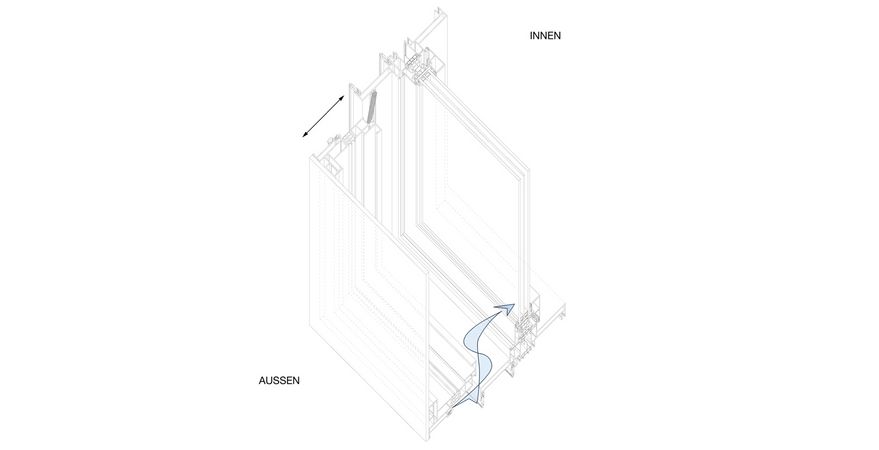 INNEN

AUSSEN