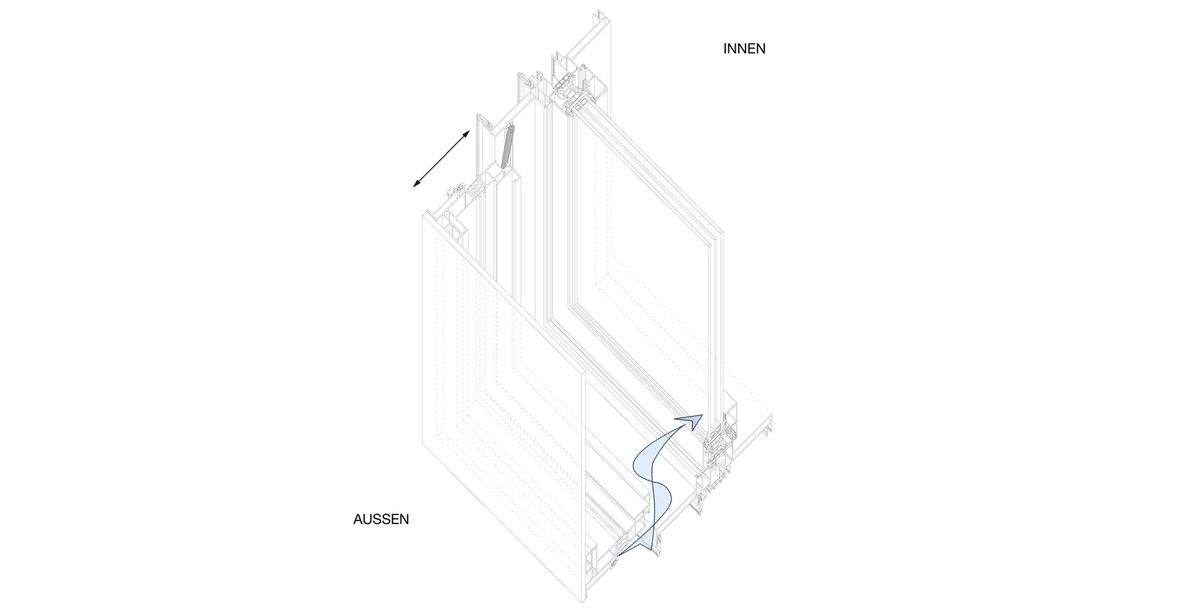 INNEN

AUSSEN